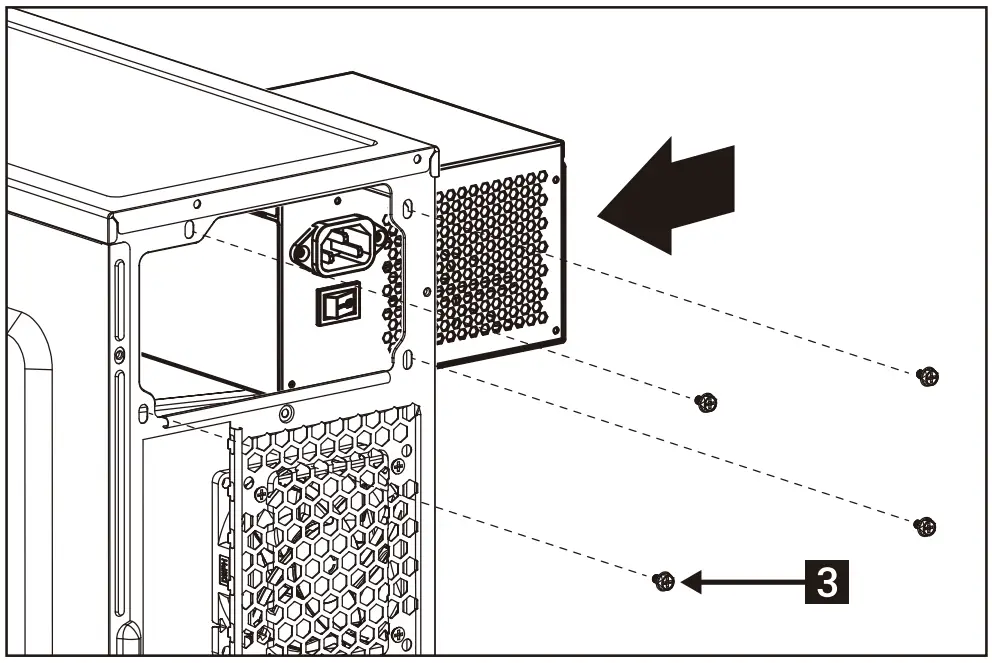 3