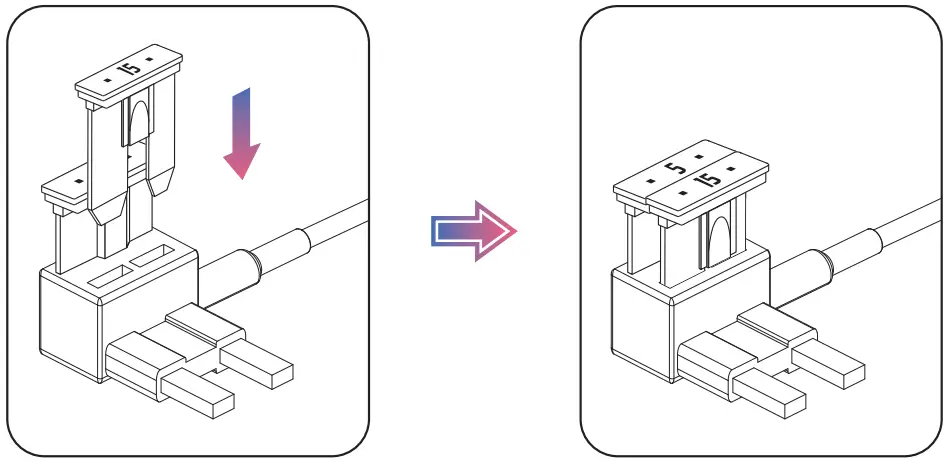 15

5
15