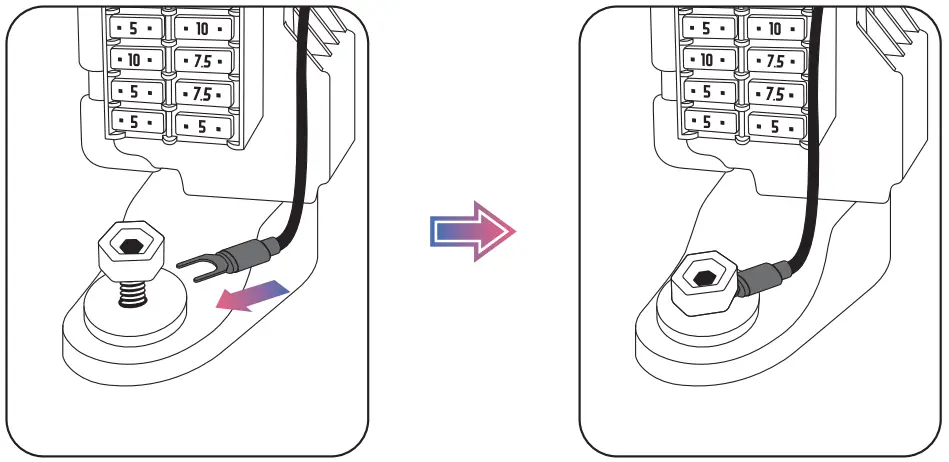 5
10
10
7.5
5
7.5
5
5

5
10
10
7.5
5
7.5
5
5