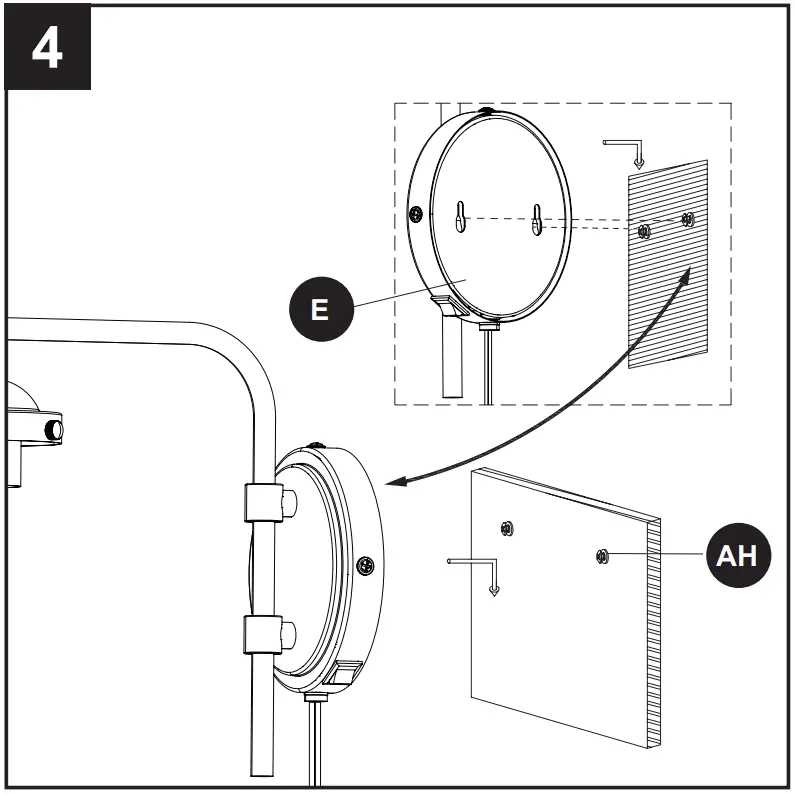 4

E

AH