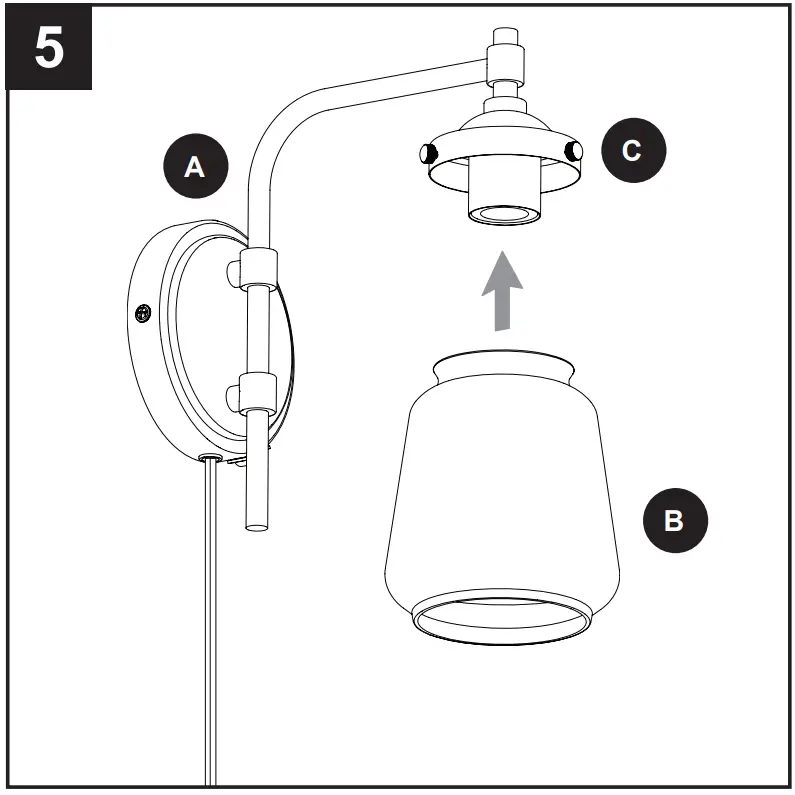 5

A

C

B