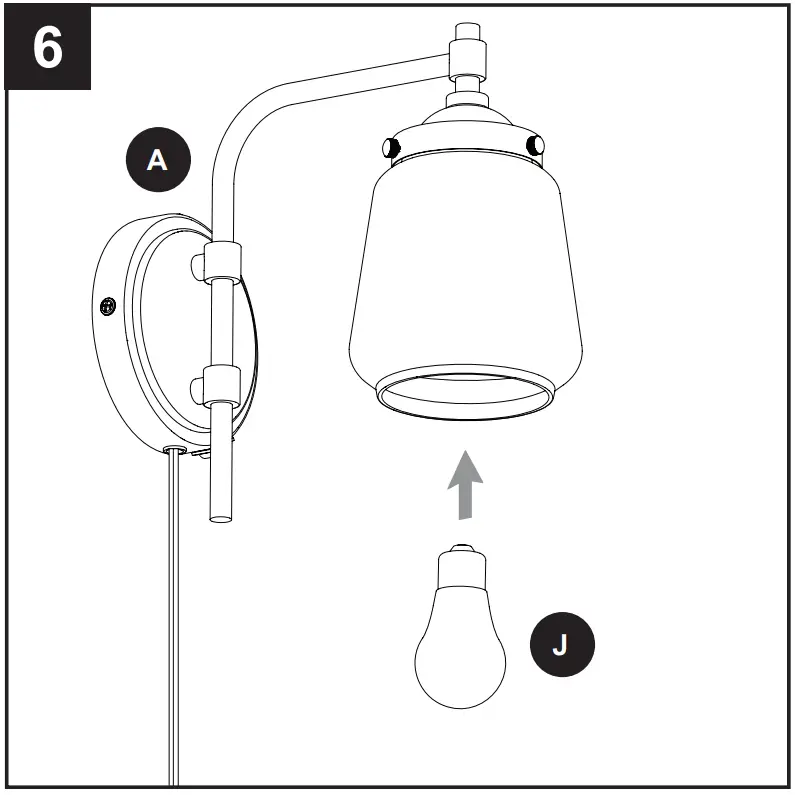 6

A

J