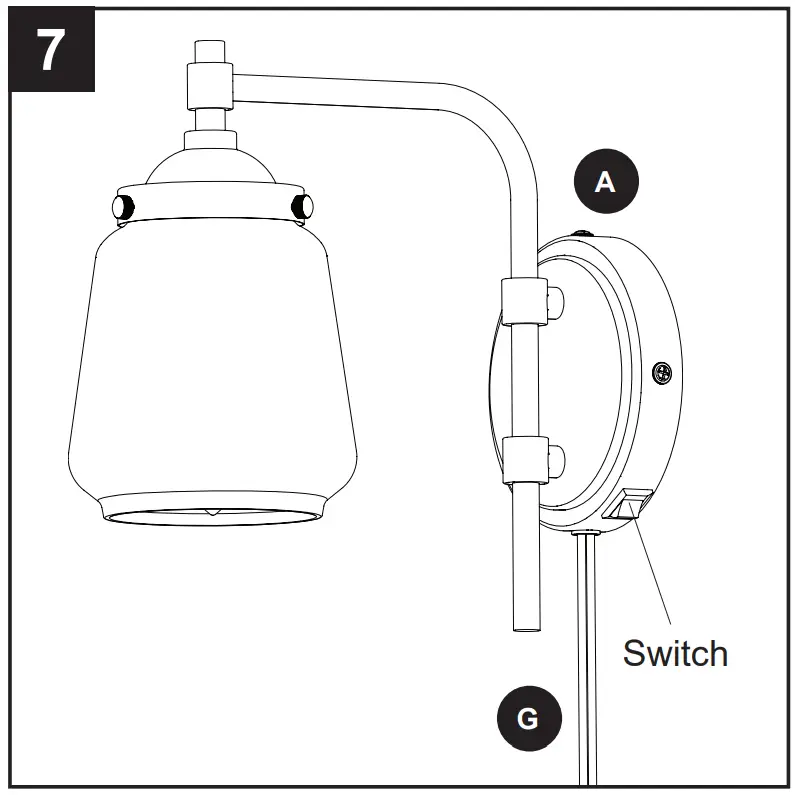 7

A

Switch

G