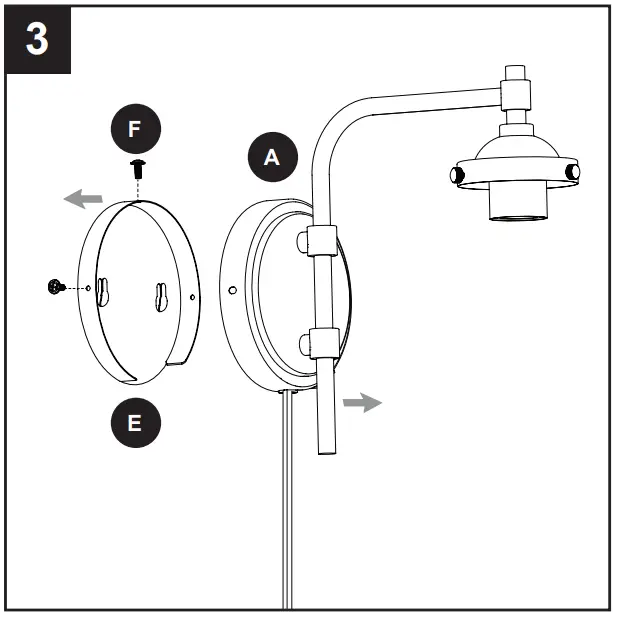 3
F
A
E