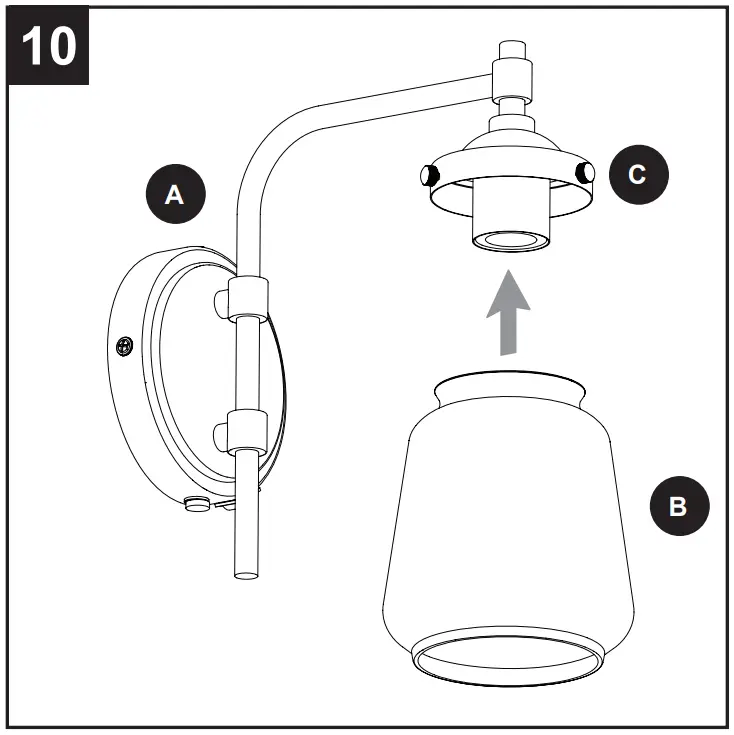 10

A

C

B