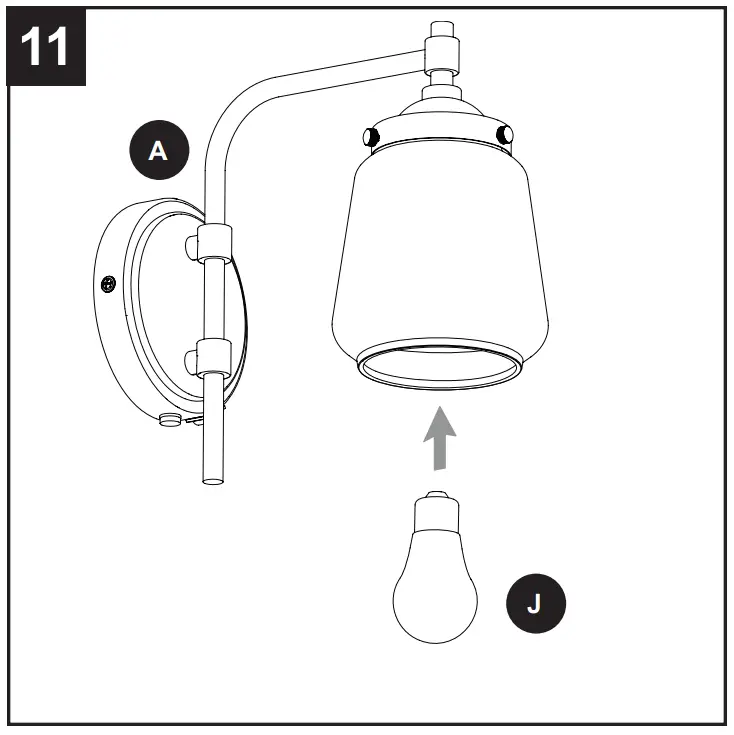 11

A

J