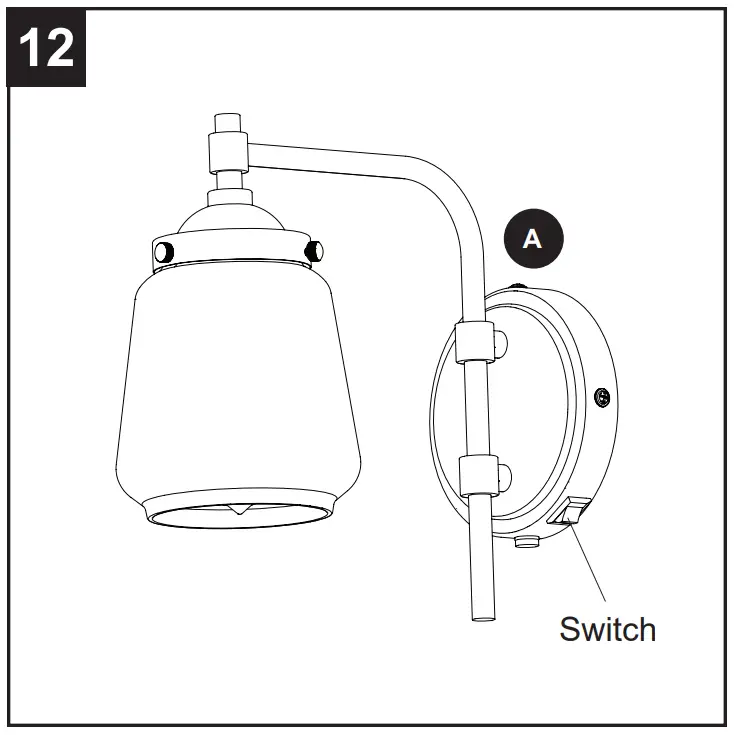 12

A

Switch