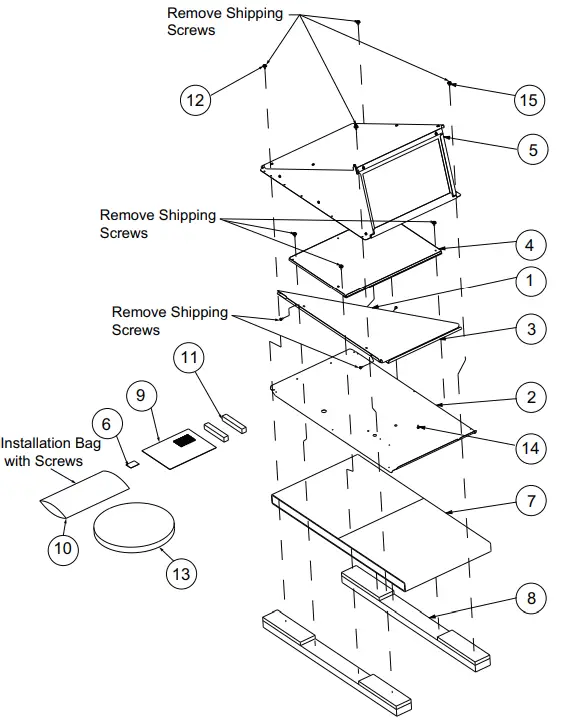 Remove Shipping Screws

12

15

5

Remove Shipping Screws

4

1

Remove Shipping Screws

3

11

9

2

6

Installation Bag with Screws

14

7

10

13

8