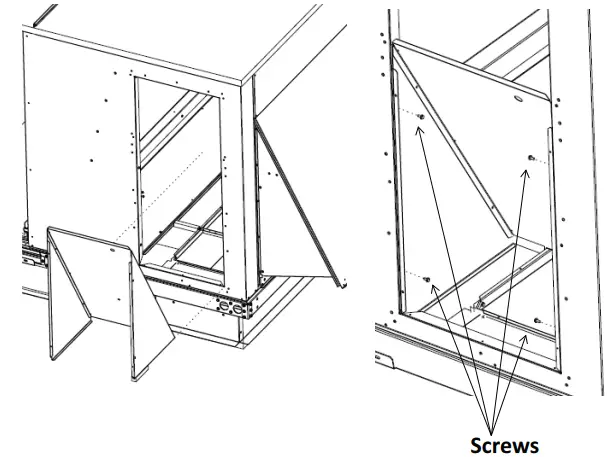 Screws