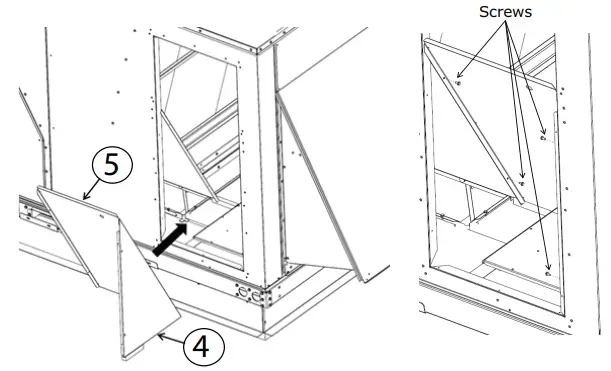 5

4

Screws