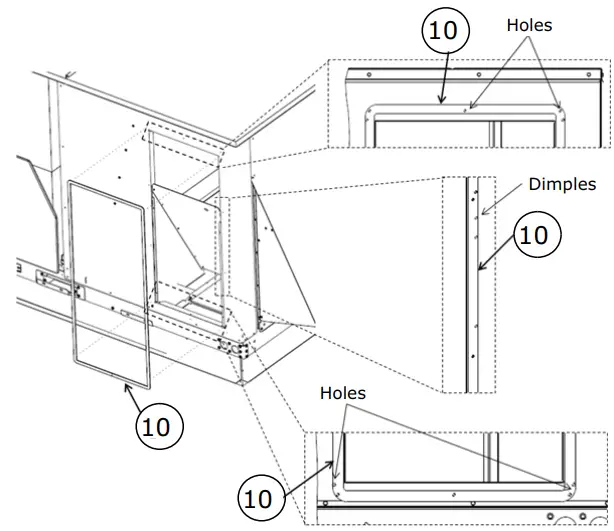 10

Holes

Dimples

10

10

Holes

10