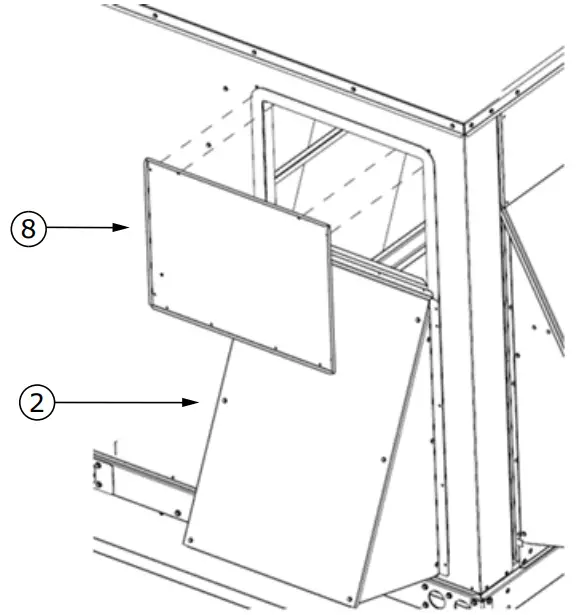 8

2