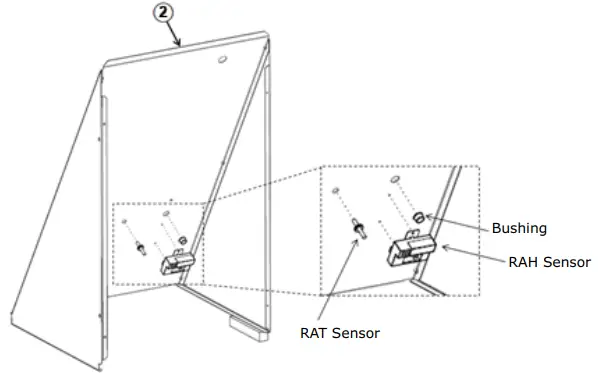 2

Bushing

RAH Sensor

RAT Sensor