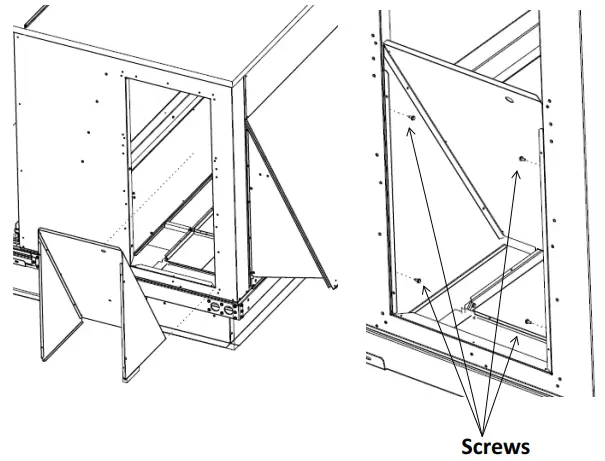 Screws