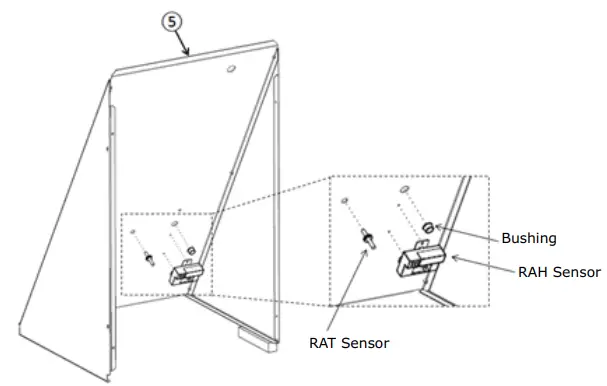 5

Bushing

RAH Sensor

RAT Sensor