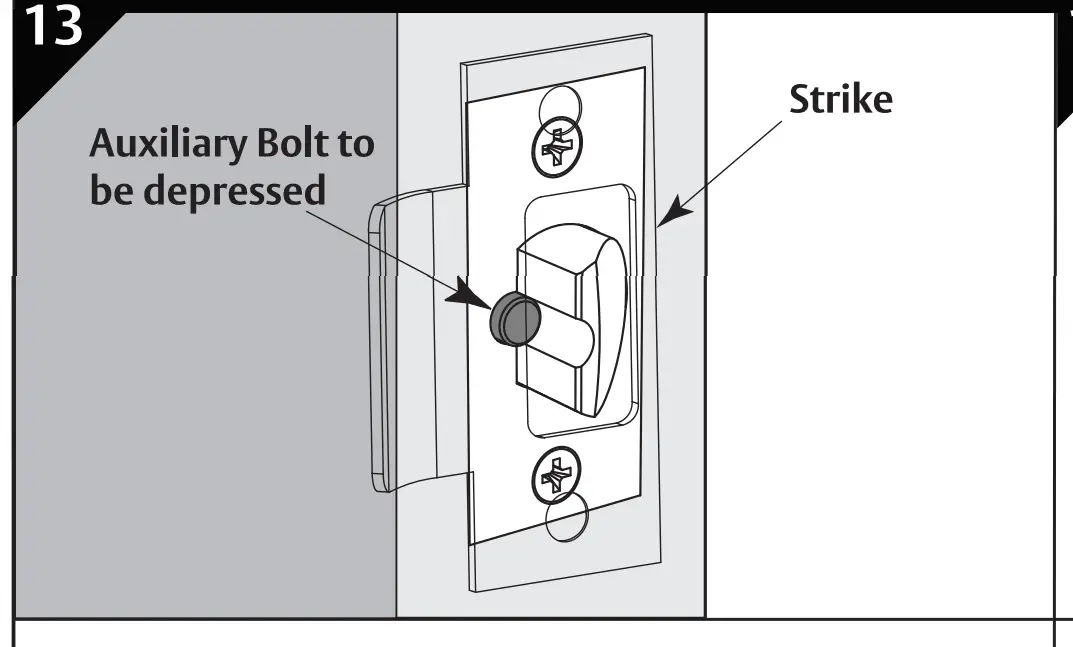 13

Auxiliary Bolt to be depressed

Strike