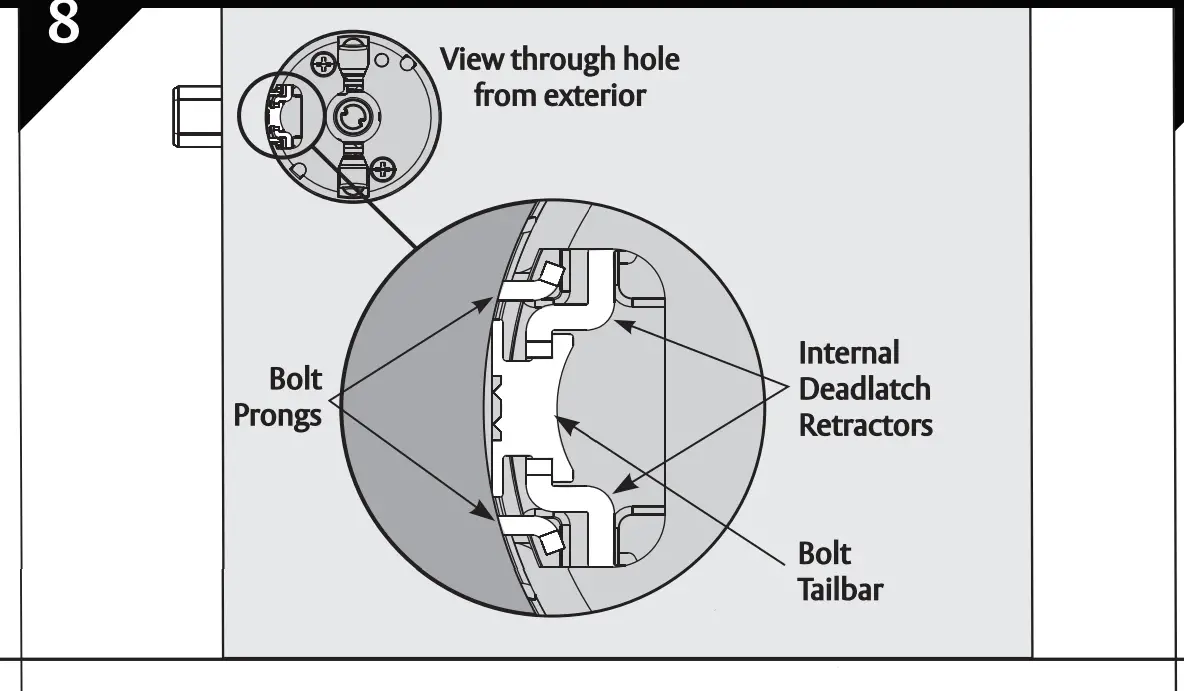 8

View through hole from exterior

Bolt Prongs

Internal Deadlatch Retractors

Bolt Tailbar