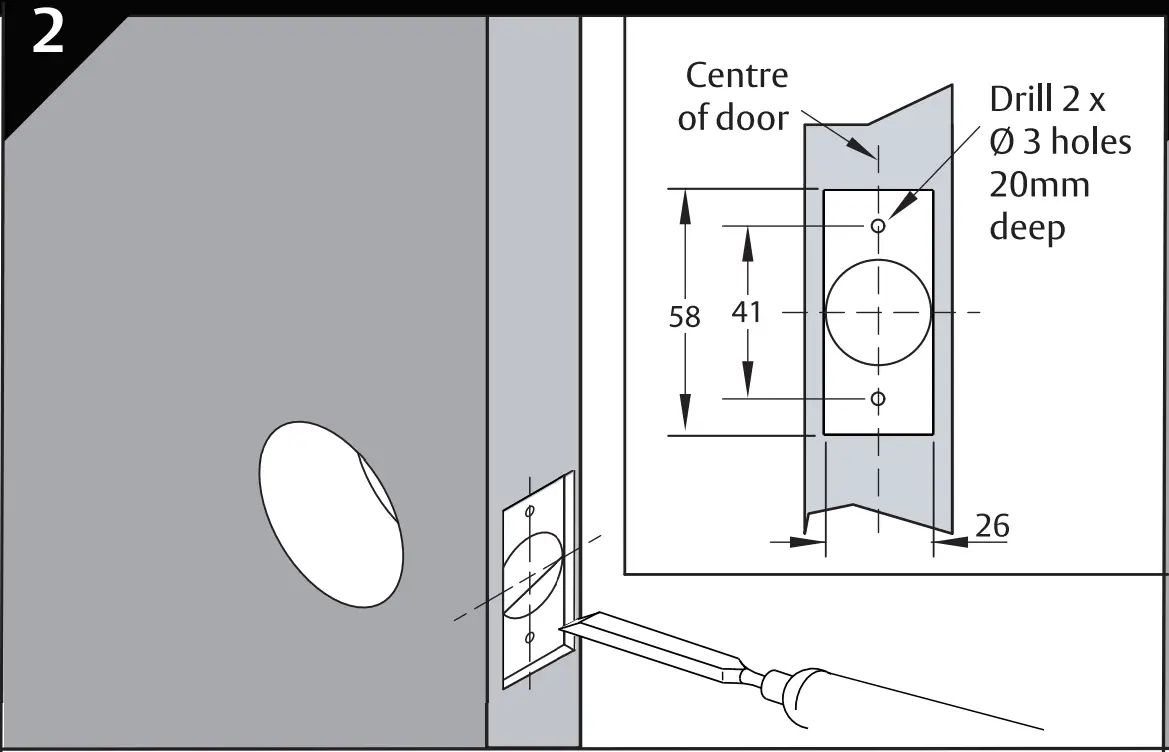 2

Centre of door

Drill 2 x Ø 3 holes 20mm deep

58

41

26