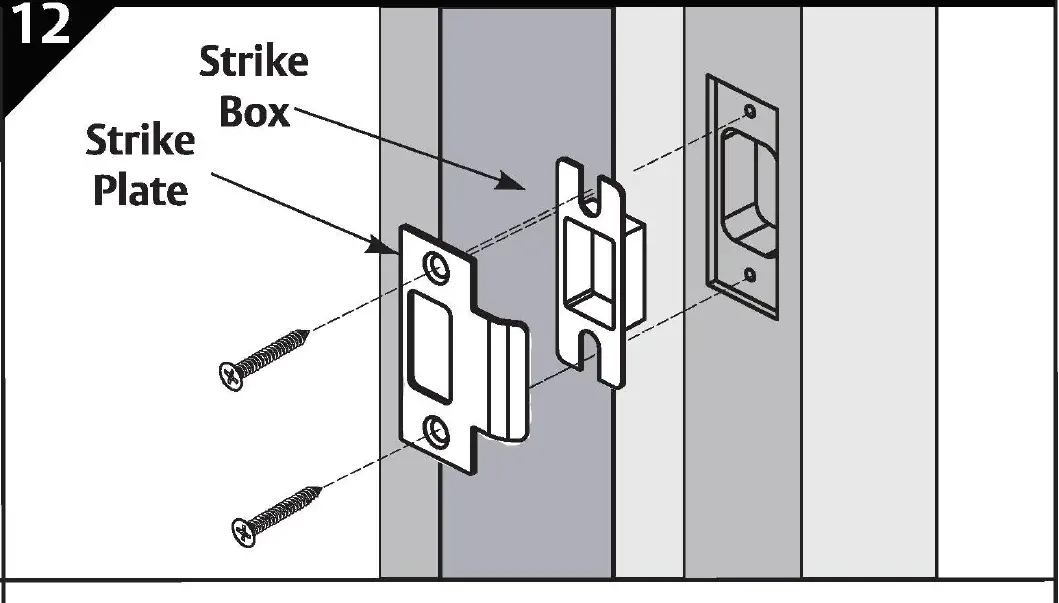 12

Strike Box

Strike Plate