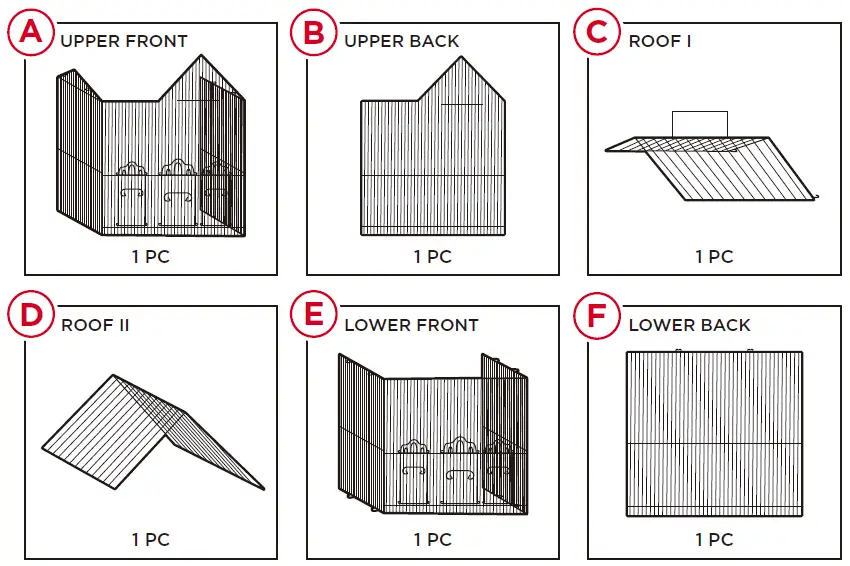 A UPPER FRONT

1 PC

B UPPER BACK

1 PC

C ROOF I

1 PC

D ROOF II

1 PC

E LOWER FRONT

1 PC

F LOWER BACK

1 PC