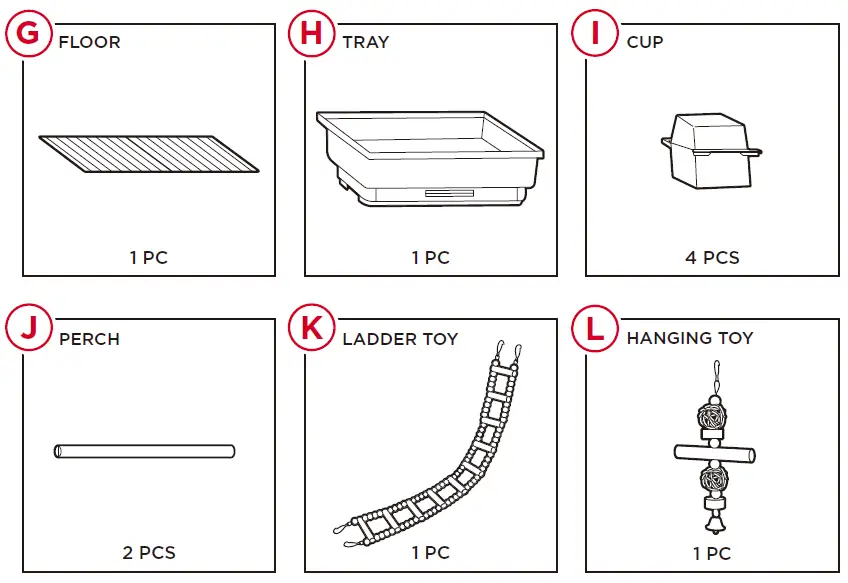 G FLOOR

1 PC

H TRAY

1 PC

I CUP

4 PCS

J PERCH

2 PCS

K LADDER TOY

1 PC

L HANGING TOY

1 PC