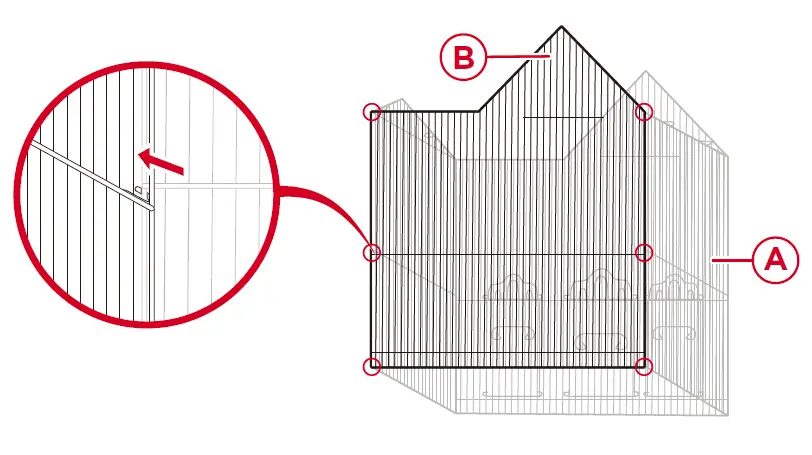 B

A