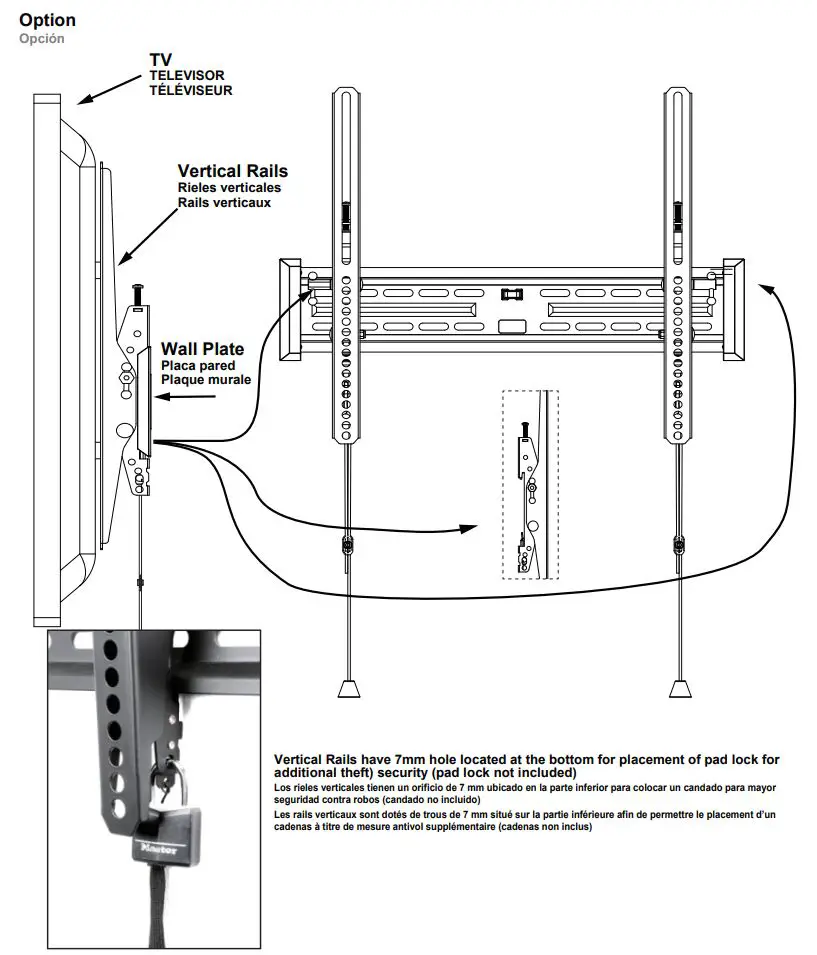 Option
Opción

TV
TELEVISOR
TÉLÉVISEUR

Vertical Rails
Rieles verticales
Rails verticaux

Wall Plate
Placa pared
Plaque murale

Master

Vertical Rails have 7mm hole located at the bottom for placement of pad lock for additional theft) security (pad lock not included)
Los rieles verticales tienen un orificio de 7 mm ubicado en la parte inferior para colocar un candado para mayor seguridad contra robos (candado no incluido)
Les rails verticaux sont dotés de trous de 7 mm situé sur la partie inférieure afin de permettre le placement d'un cadenas à titre de mesure antivol supplémentaire (cadenas non inclus)