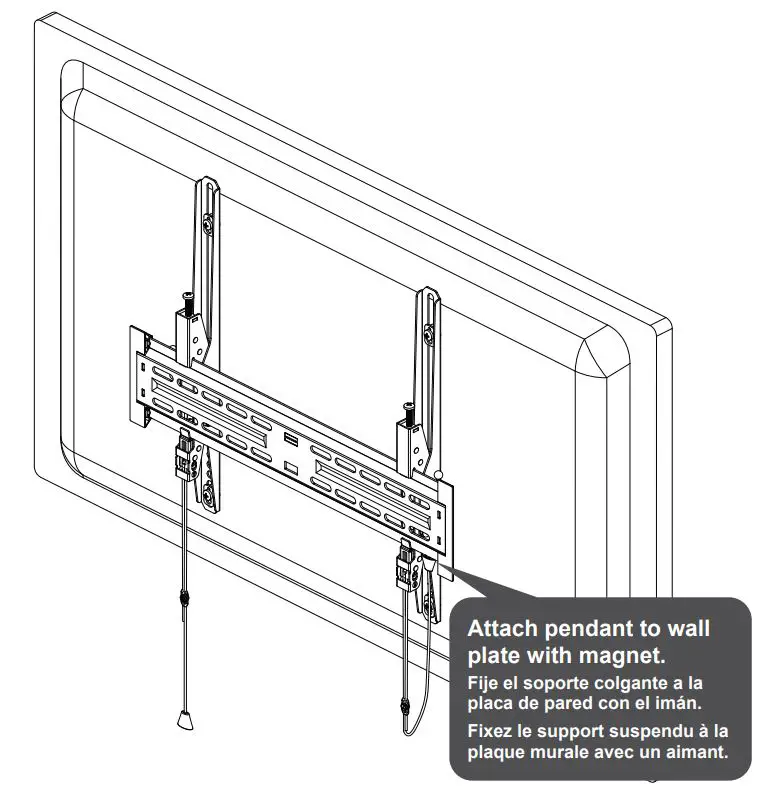 Attach pendant to wall plate with magnet.

Fije el soporte colgante a la placa de pared con el imán.

Fixez le support suspendu à la plaque murale avec un aimant.