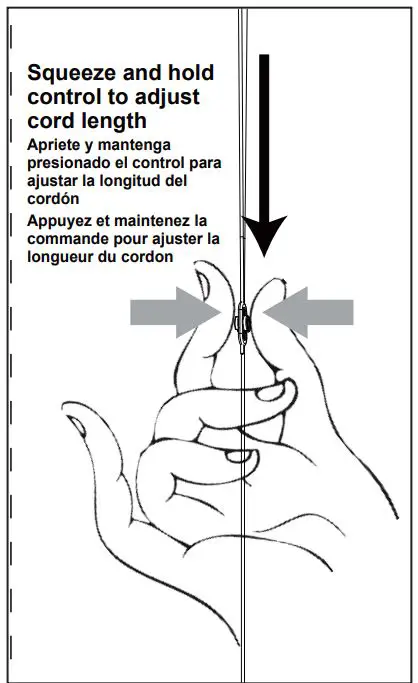 Squeeze and hold control to adjust cord length

Apriete y mantenga presionado el control para ajustar la longitud del cordón

Appuyez et maintenez la commande pour ajuster la longueur du cordon