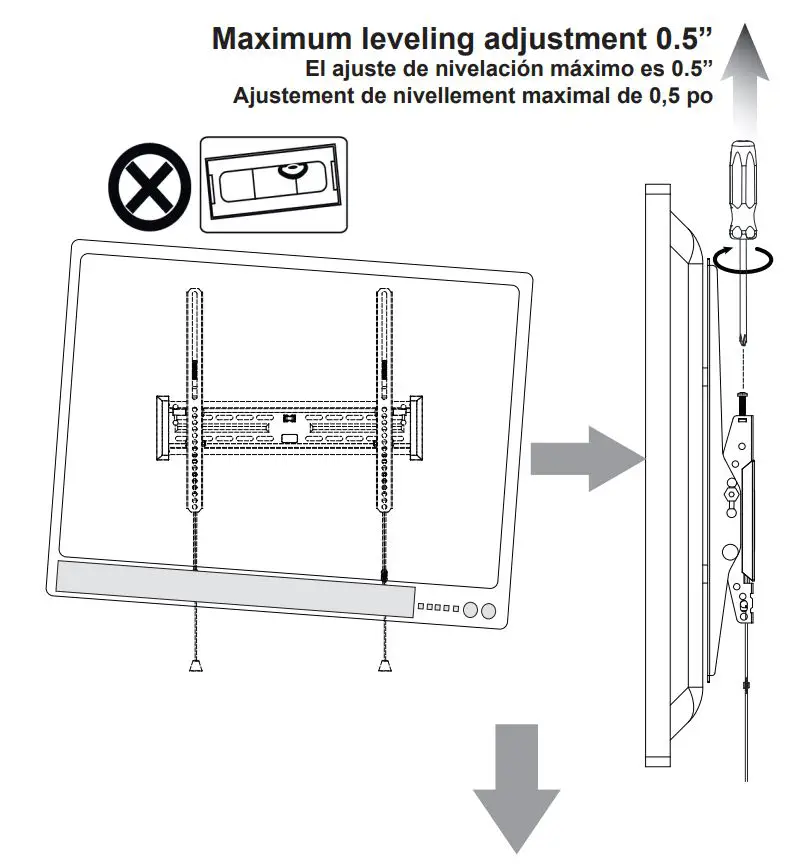 Maximum leveling adjustment 0.5”
El ajuste de nivelación máximo es 0.5”
Ajustement de nivellement maximal de 0,5 po