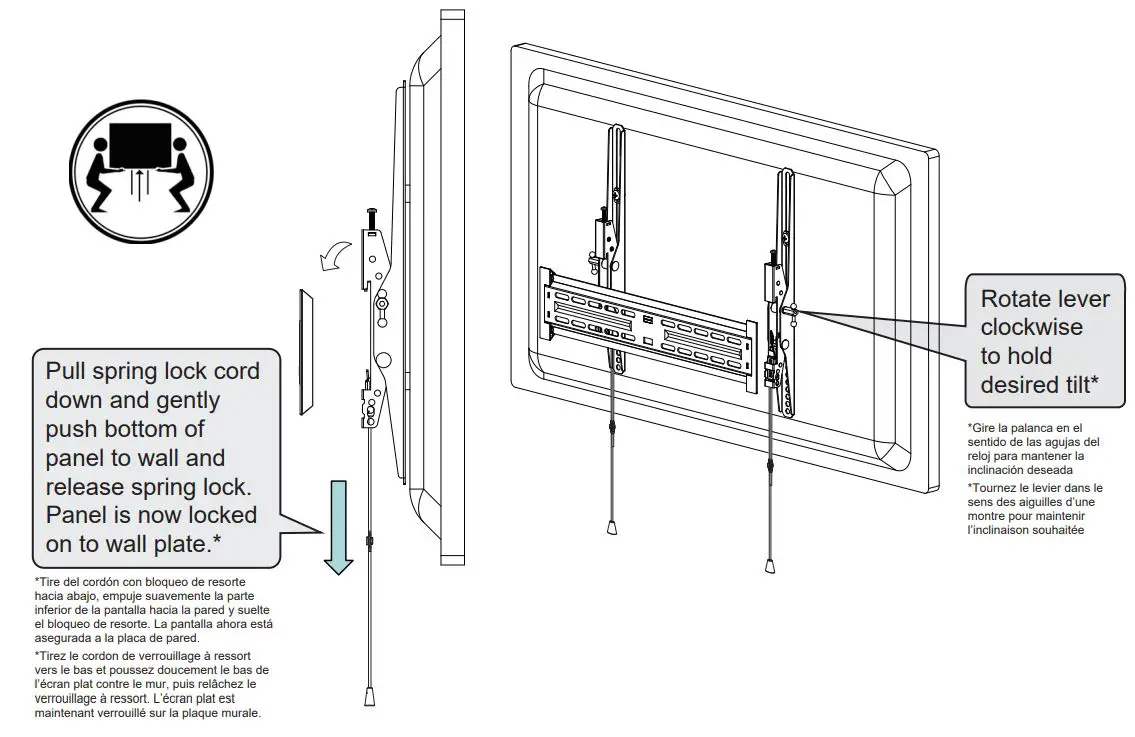 Pull spring lock cord down and gently push bottom of panel to wall and release spring lock. Panel is now locked on to wall plate.*

*Tire del cordón con bloqueo de resorte hacia abajo, empuje suavemente la parte inferior de la pantalla hacia la pared y suelte el bloqueo de resorte. La pantalla ahora está asegurada a la placa de pared.

*Tirez le cordon de verrouillage à ressort vers le bas et poussez doucement le bas de l'écran plat contre le mur, puis relâchez le verrouillage à ressort. L'écran plat est maintenant verrouillé sur la plaque murale.

Rotate lever clockwise to hold desired tilt*

*Gire la palanca en el sentido de las agujas del reloj para mantener la inclinación deseada

*Tournez le levier dans le sens des aiguilles d'une montre pour maintenir l'inclinaison souhaitée