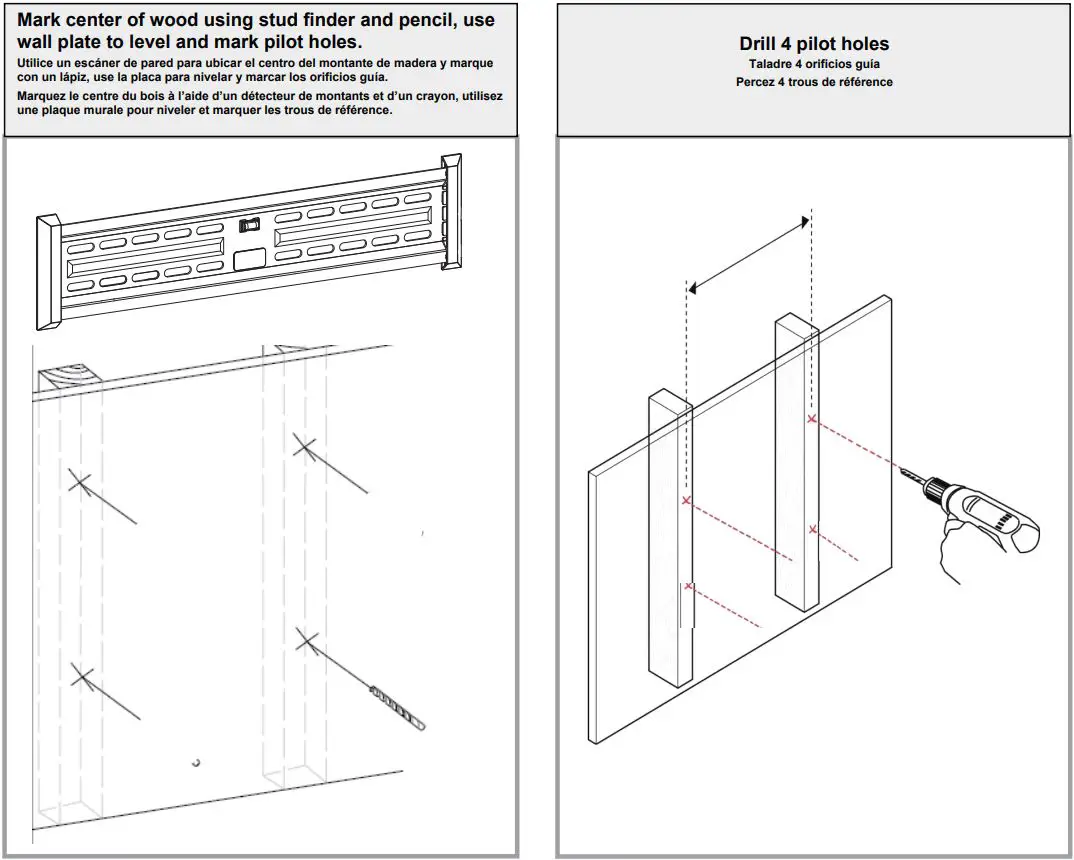 Mark center of wood using stud finder and pencil, use wall plate to level and mark pilot holes.
Utilice un escáner de pared para ubicar el centro del montante de madera y marque con un lápiz, use la placa para nivelar y marcar los orificios guía.
Marquez le centre du bois à l'aide d'un détecteur de montants et d'un crayon, utilisez une plaque murale pour niveler et marquer les trous de référence.

Drill 4 pilot holes
Taladre 4 orificios guía
Percez 4 trous de référence