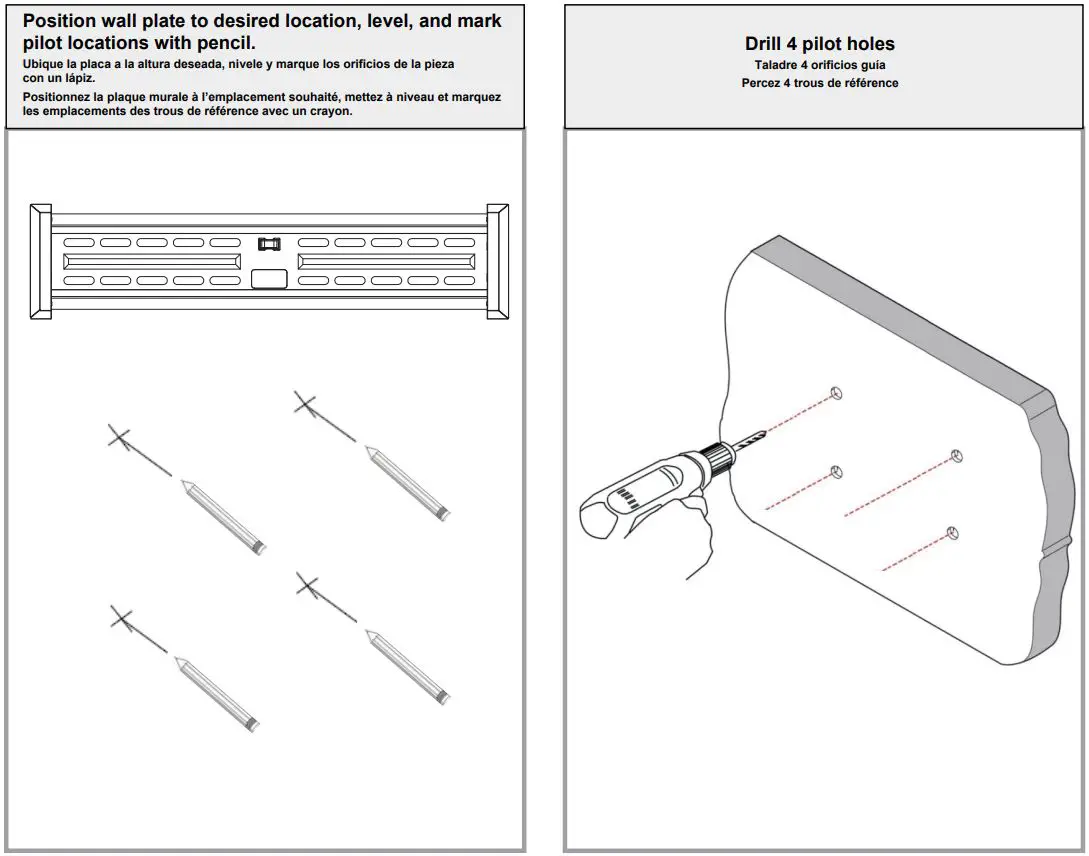 Position wall plate to desired location, level, and mark pilot locations with pencil.
Ubique la placa a la altura deseada, nivele y marque los orificios de la pieza con un lápiz.
Positionnez la plaque murale à l'emplacement souhaité, mettez à niveau et marquez les emplacements des trous de référence avec un crayon.

Drill 4 pilot holes
Taladre 4 orificios guía
Percez 4 trous de référence