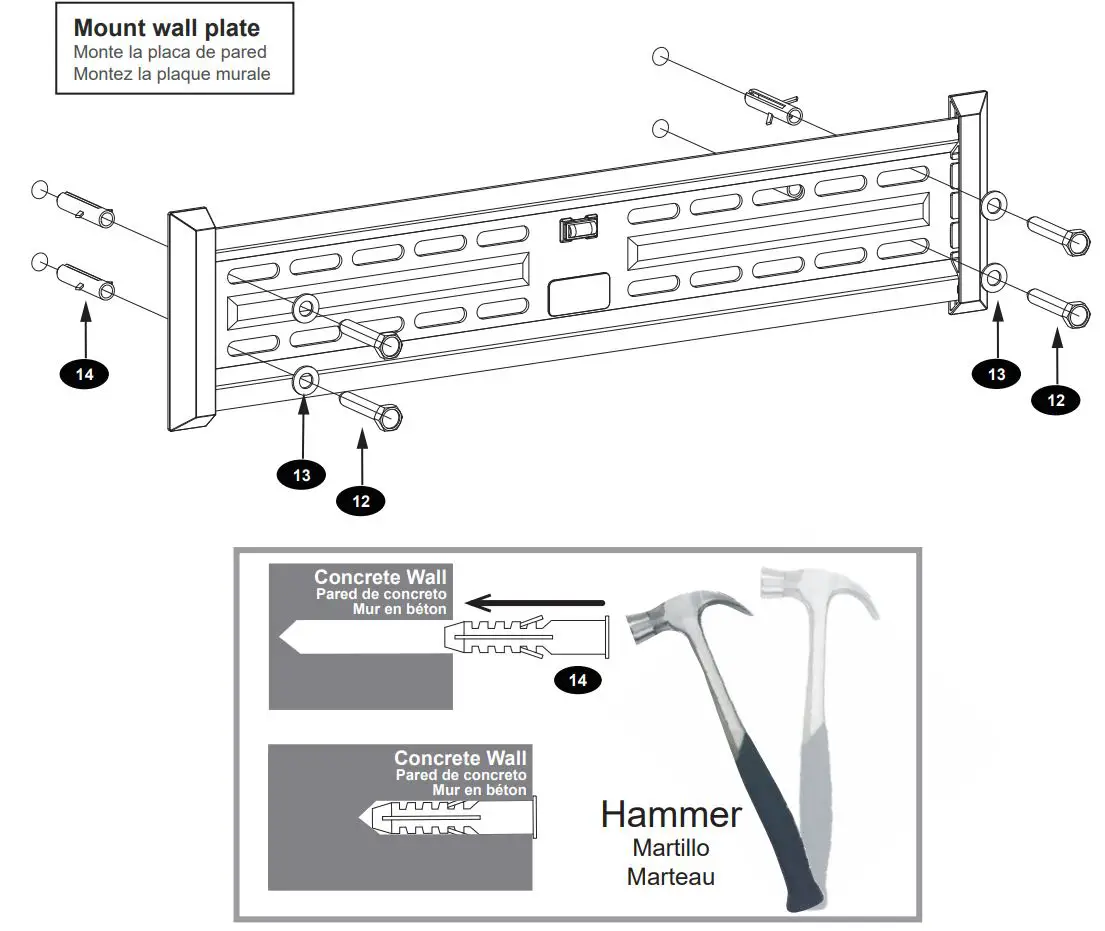 Mount wall plate
Monte la placa de pared
Montez la plaque murale

14

13

12

13

12

Concrete Wall
Pared de concreto
Mur en béton

14

Concrete Wall
Pared de concreto
Mur en béton

Hammer
Martillo
Marteau