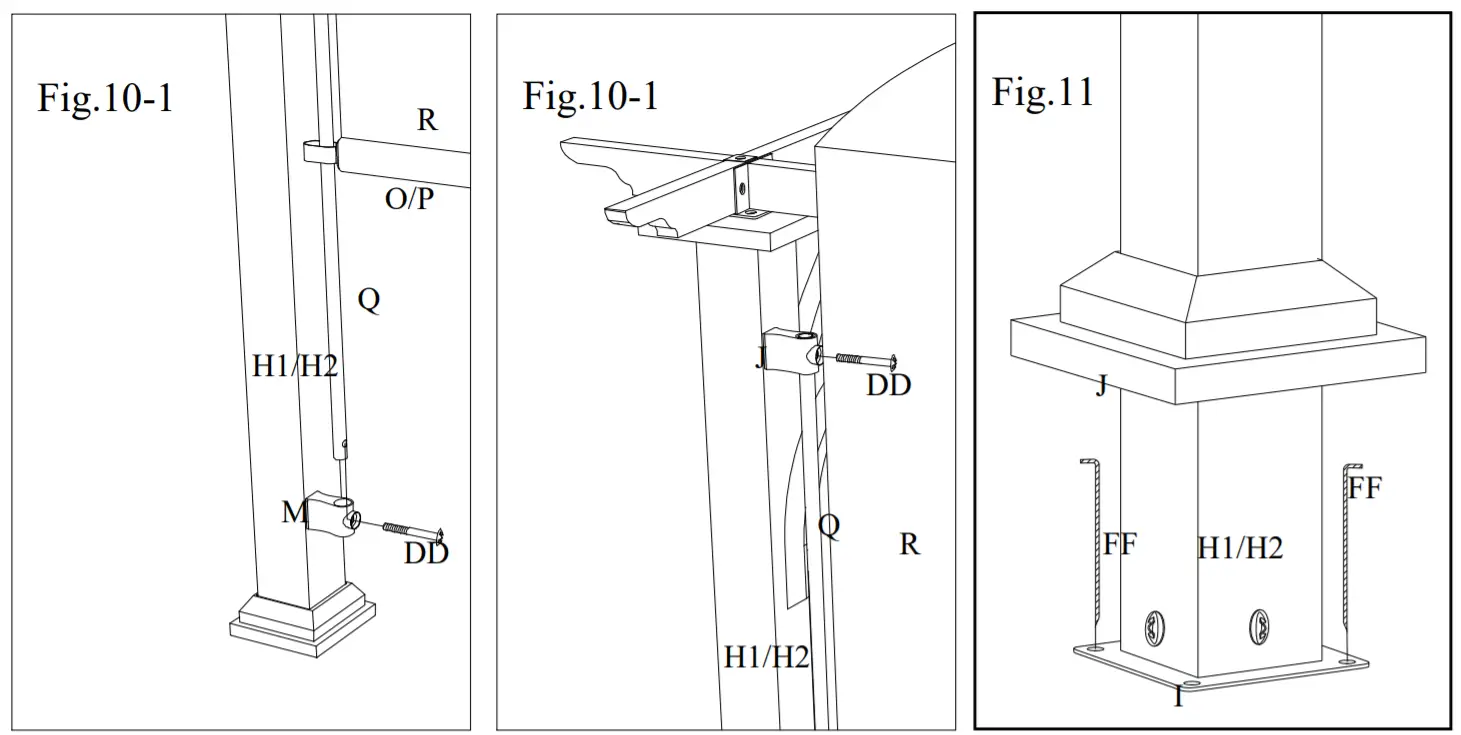 Fig.10-1

R

O/P

Q

H1/H2

M

DD

Fig.10-1

J

DD

Q

R

H1/H2

Fig.11

J

FF

FF

H1/H2

I