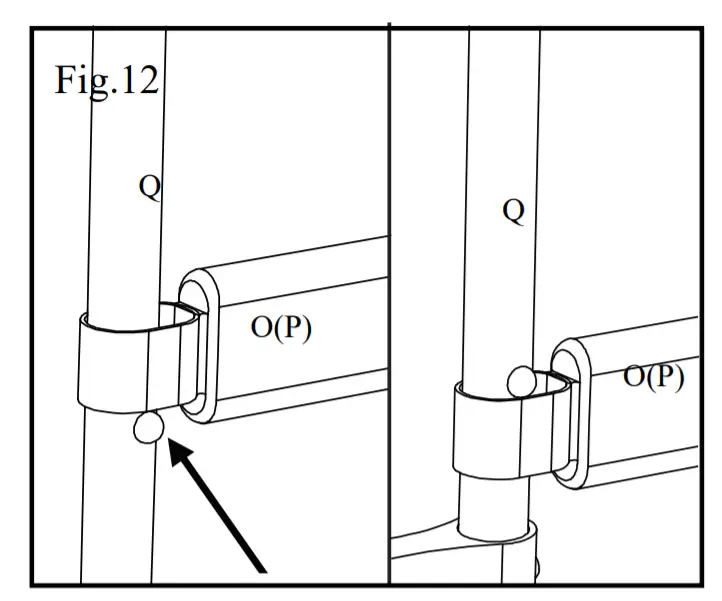 Fig.12

Q

O(P)

Q

O(P)