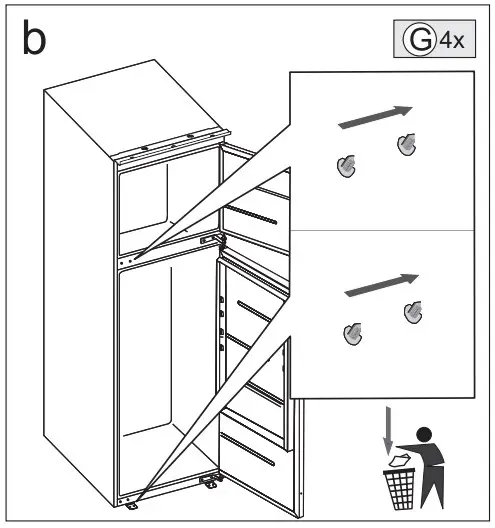 b

G 4x