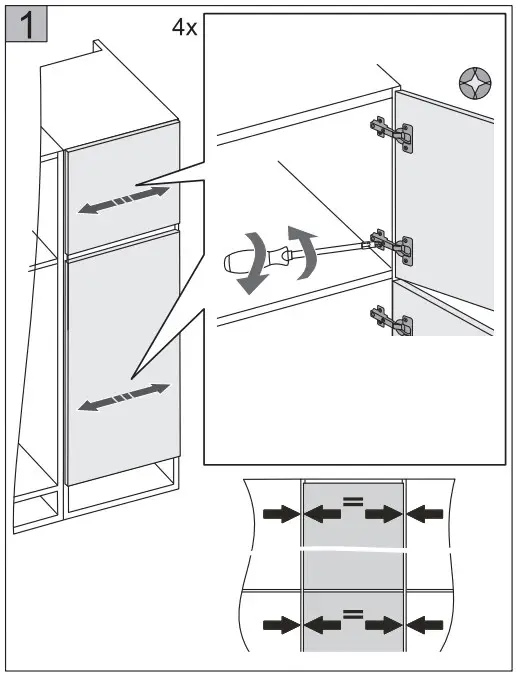 1

4x

=

=