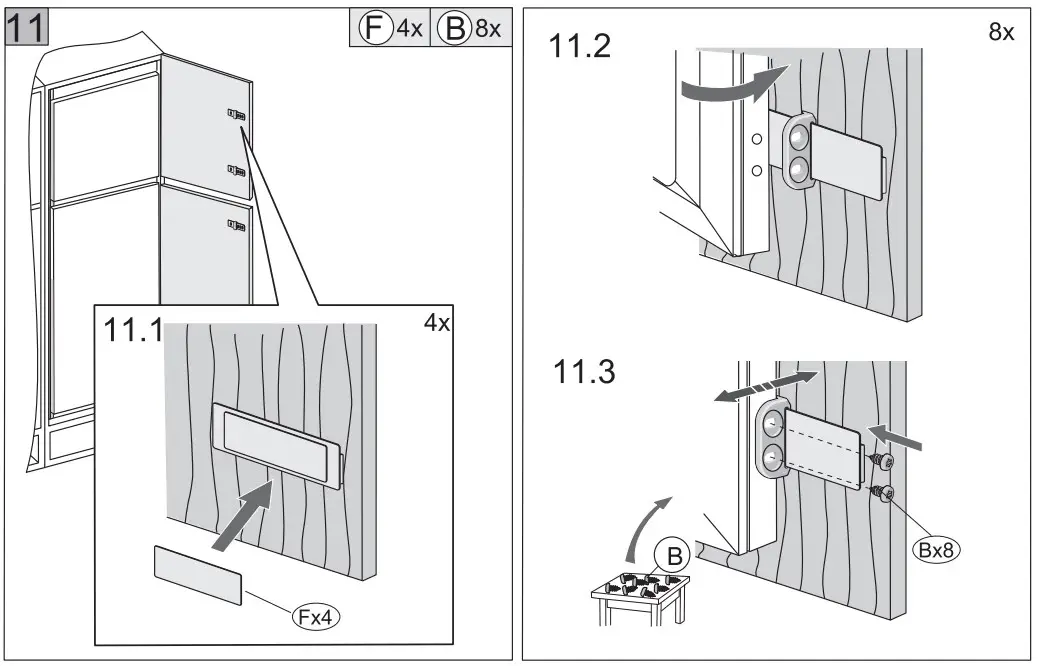 11

F 4x B 8x

11.1

4x

Fx4

11.2

8x

11.3

B

Bx8