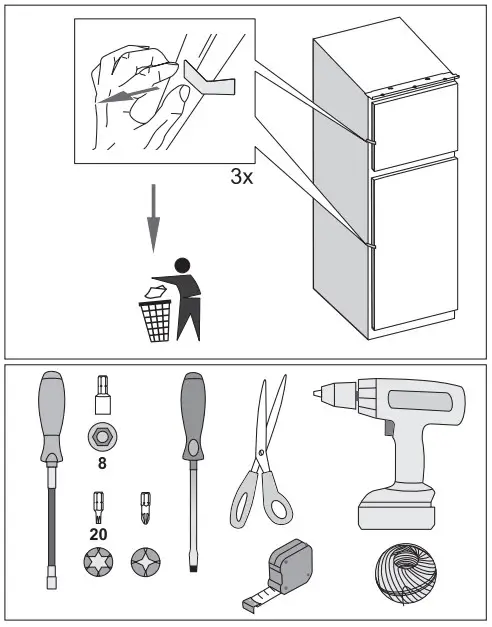 3x

8

20