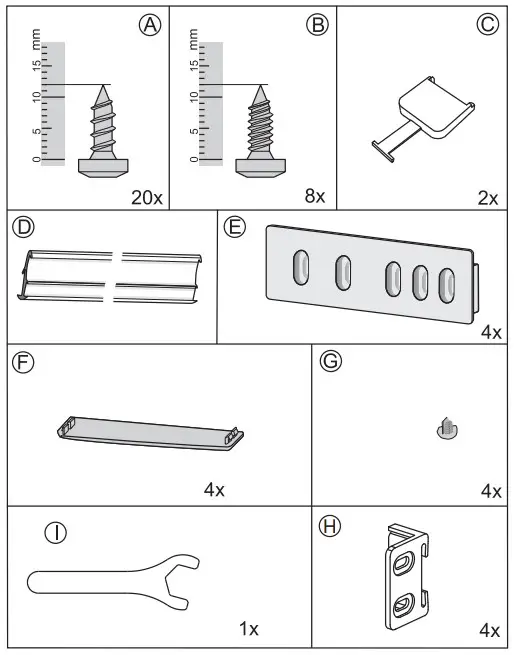 A
mm
15
10
5
0
20x

B
mm
15
10
5
0
8x

C
2x

D

E
4x

F
4x

G
4x

I
1x

H
4x