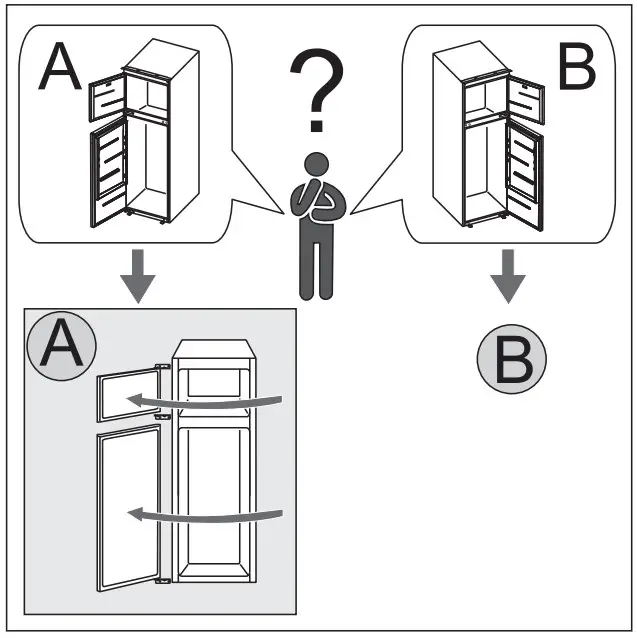 A

?

B

A

B