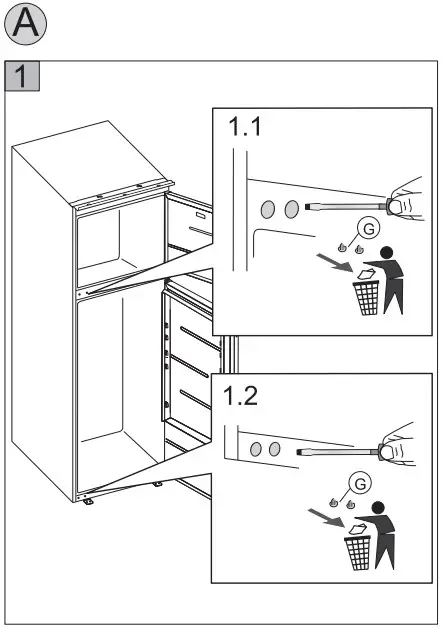 A

1

1.1

G

1.2

G