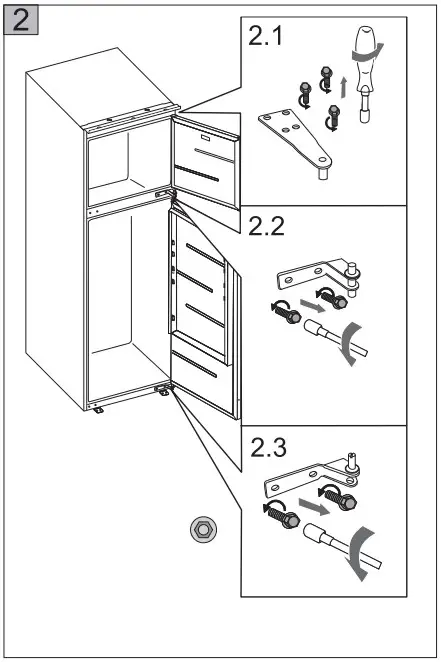 2

2.1

2.2

2.3