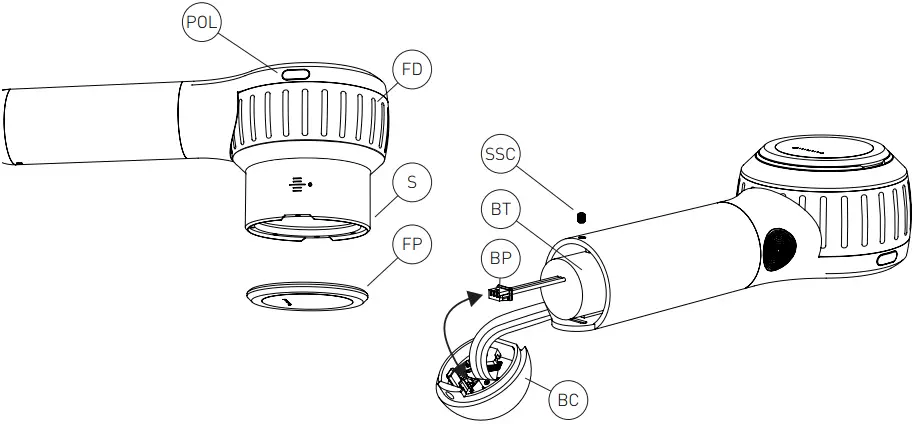 POL
FD
S
FP
SSC
BT
BP
BC