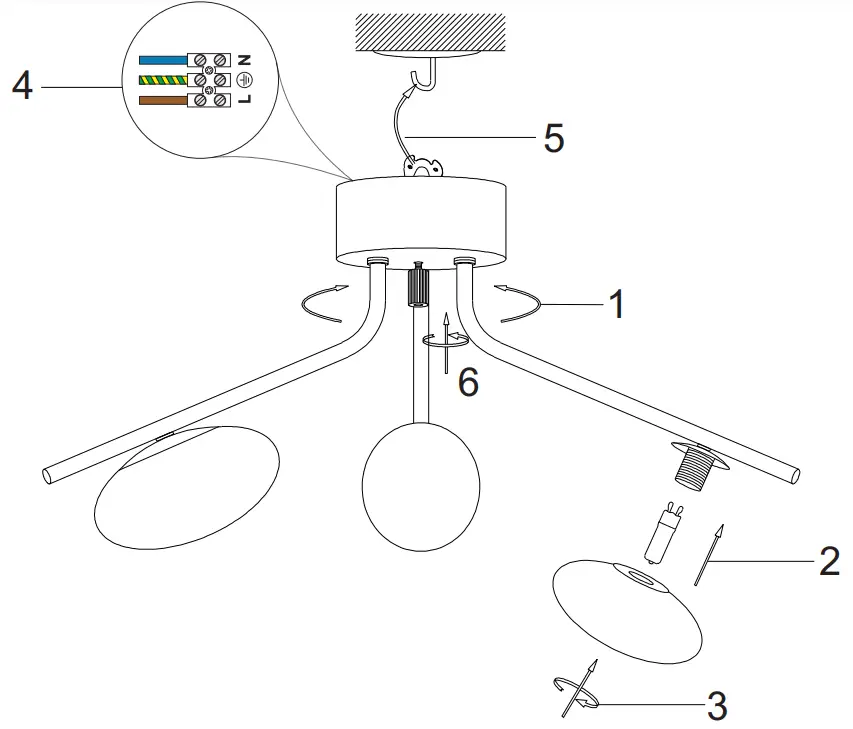 4
N
L
5
1
6
2
3