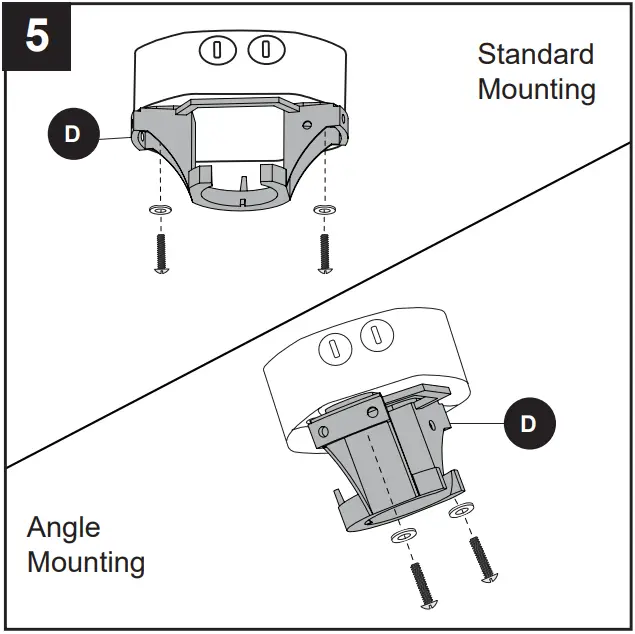 5

Standard Mounting

D

D

Angle Mounting