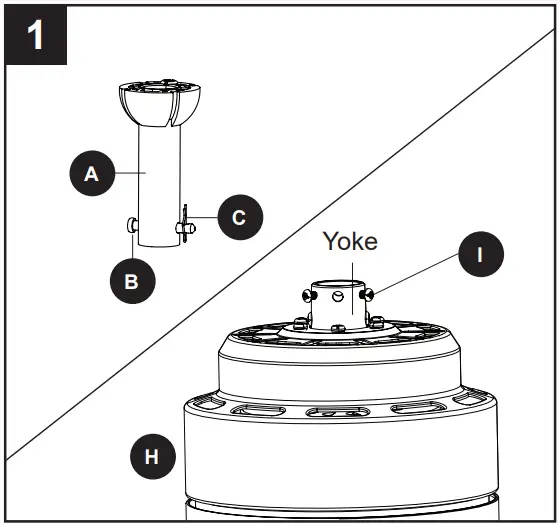 1

A

C

B

Yoke

I

H