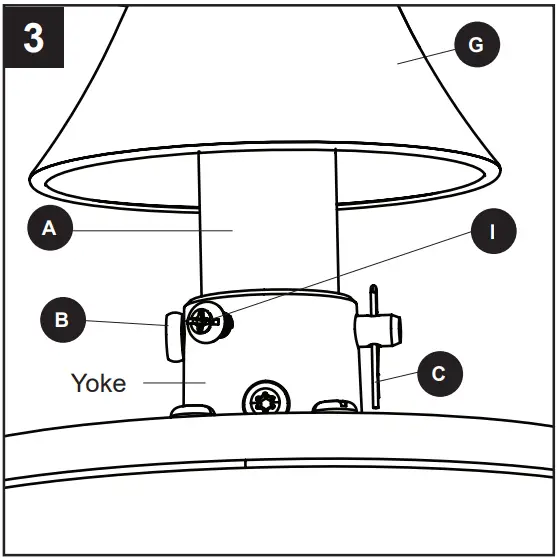 3

G

A

I

B

Yoke

C