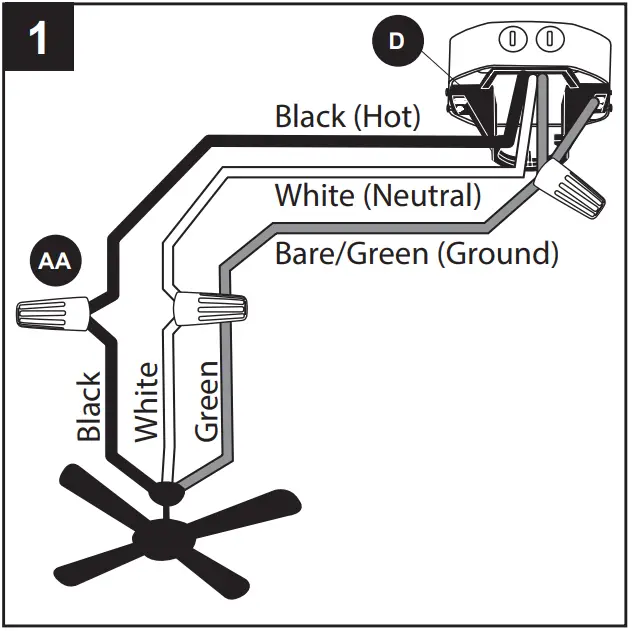 1

D

Black (Hot)

White (Neutral)

Bare/Green (Ground)

AA

Black

White

Green